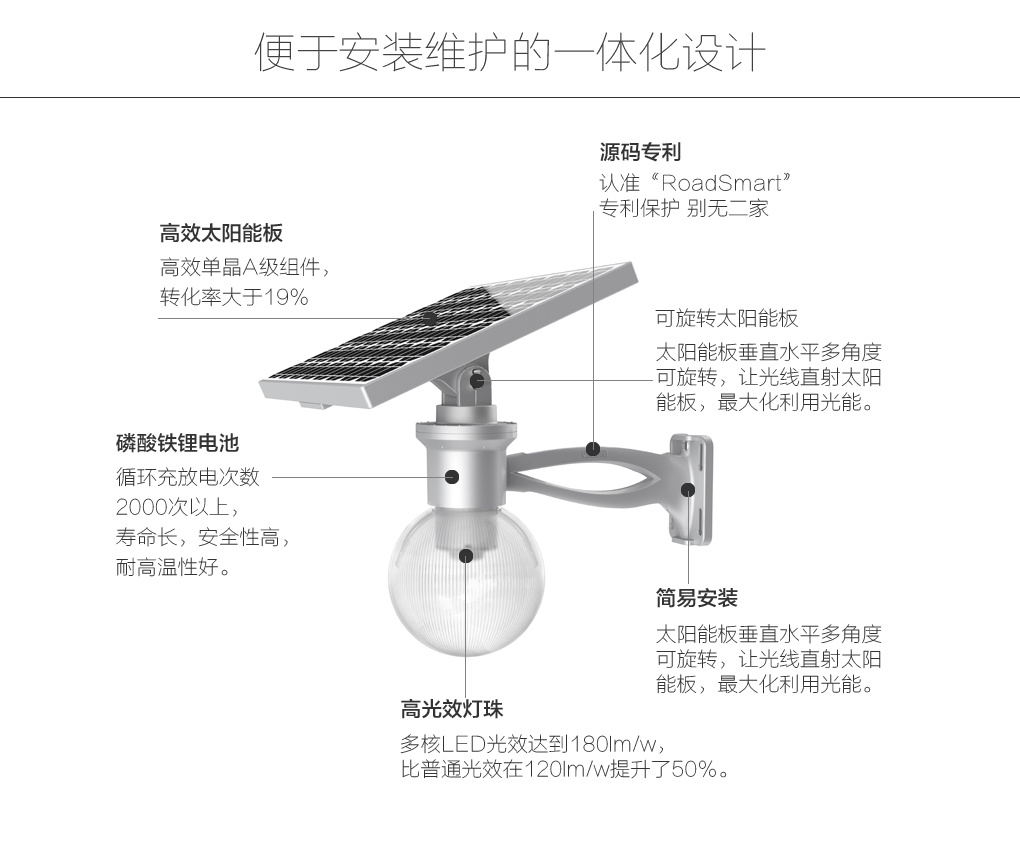 便于安装维护的一体化设计

源码专利
认准“RoadSmart”
专利保护 别无二家

高效太阳能板
高效单晶A级组件，
转化率大于19%

可旋转太阳能板
太阳能板垂直水平多角度可旋转，让光线直射太阳能板，最大化利用光能。

磷酸铁锂电池
循环充放电次数
2000次以上，
寿命长，安全性高，
耐高温性好。

简易安装
太阳能板垂直水平多角度可旋转，让光线直射太阳能板，最大化利用光能。

高光效灯珠
多核LED光效达到180lm/w，
比普通光效在120lm/w提升了50%。